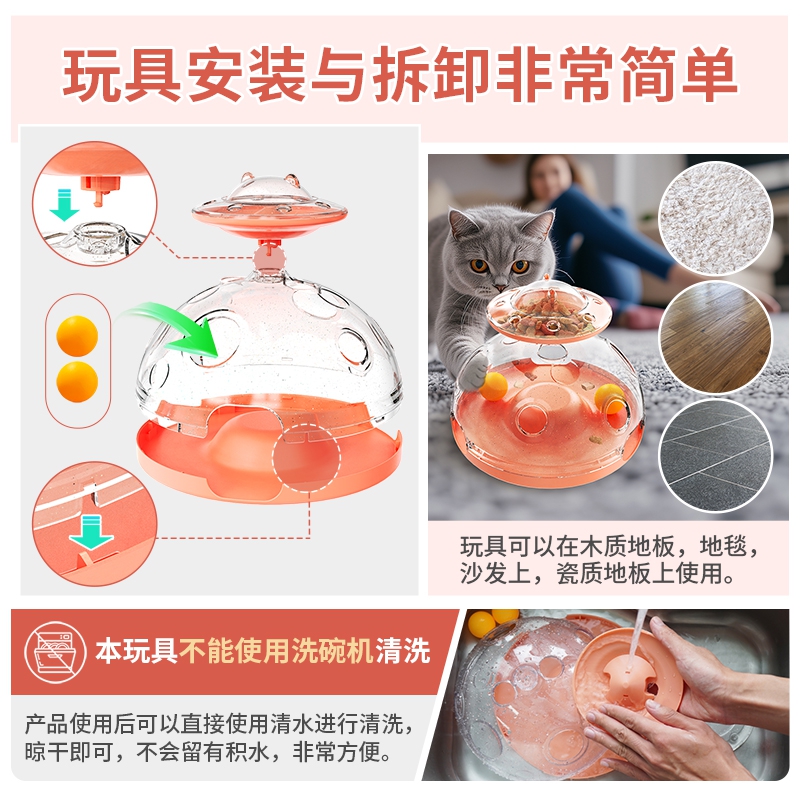 玩具安装与拆卸非常简单

玩具可以在木质地板，地毯，沙发上，瓷质地板上使用。

本玩具不能使用洗碗机清洗

产品使用后可以直接使用清水进行清洗，晾干即可，不会留有积水，非常方便。