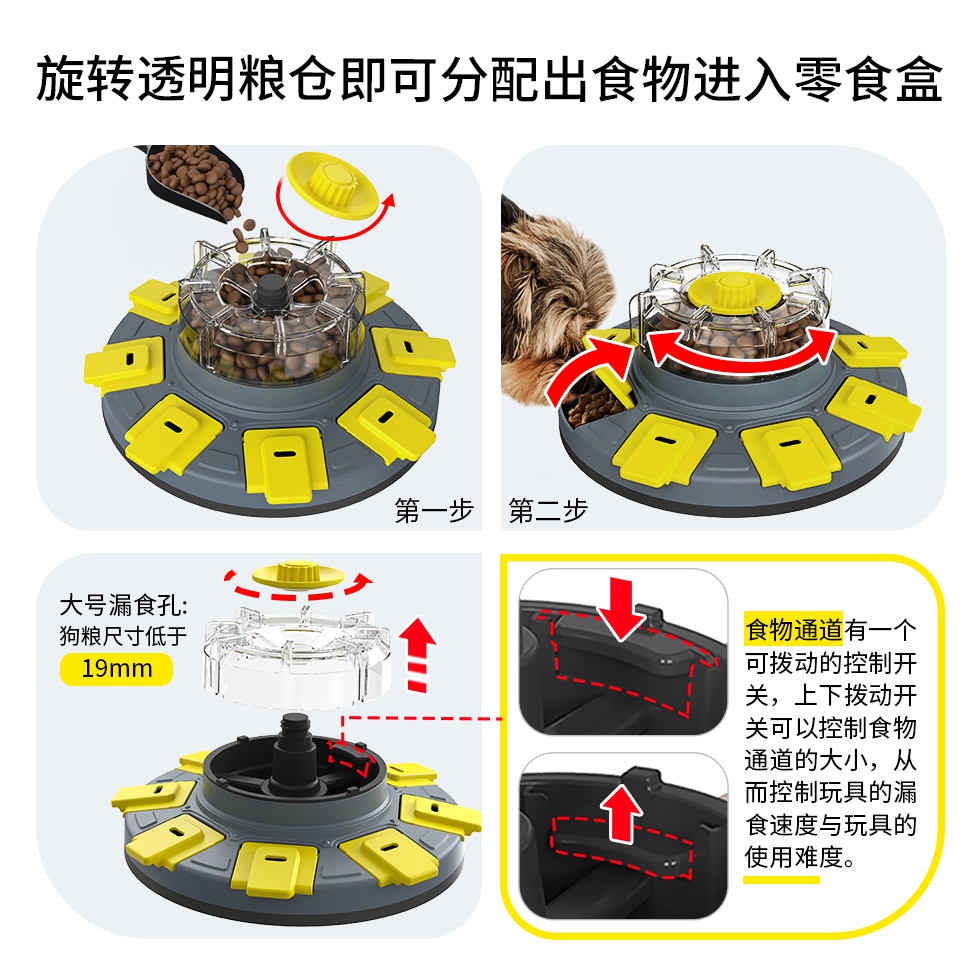 旋转透明粮仓即可分配出食物进入零食盒

第一步

第二步

大号漏食孔:
狗粮尺寸低于
19mm

食物通道有一个可拨动的控制开关，上下拨动开关可以控制食物通道的大小，从而控制玩具的漏食速度与玩具的使用难度。