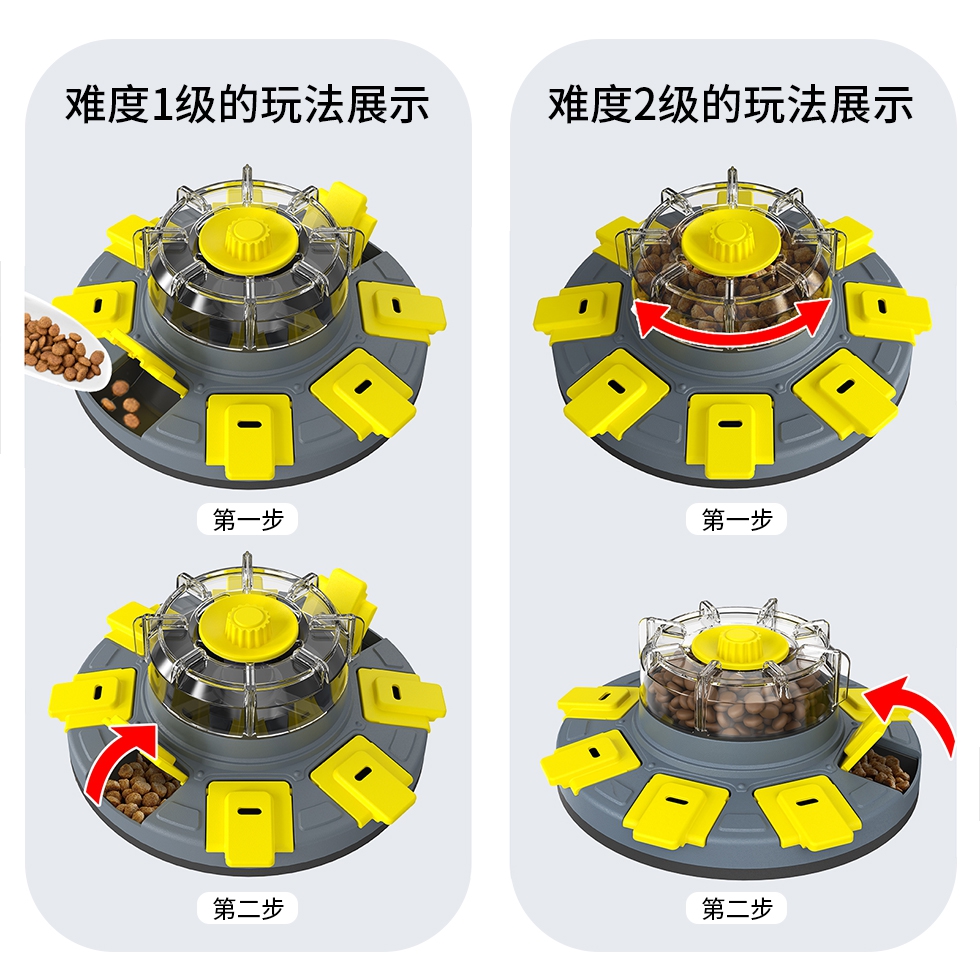 难度1级的玩法展示

第一步

第二步

难度2级的玩法展示

第一步

第二步